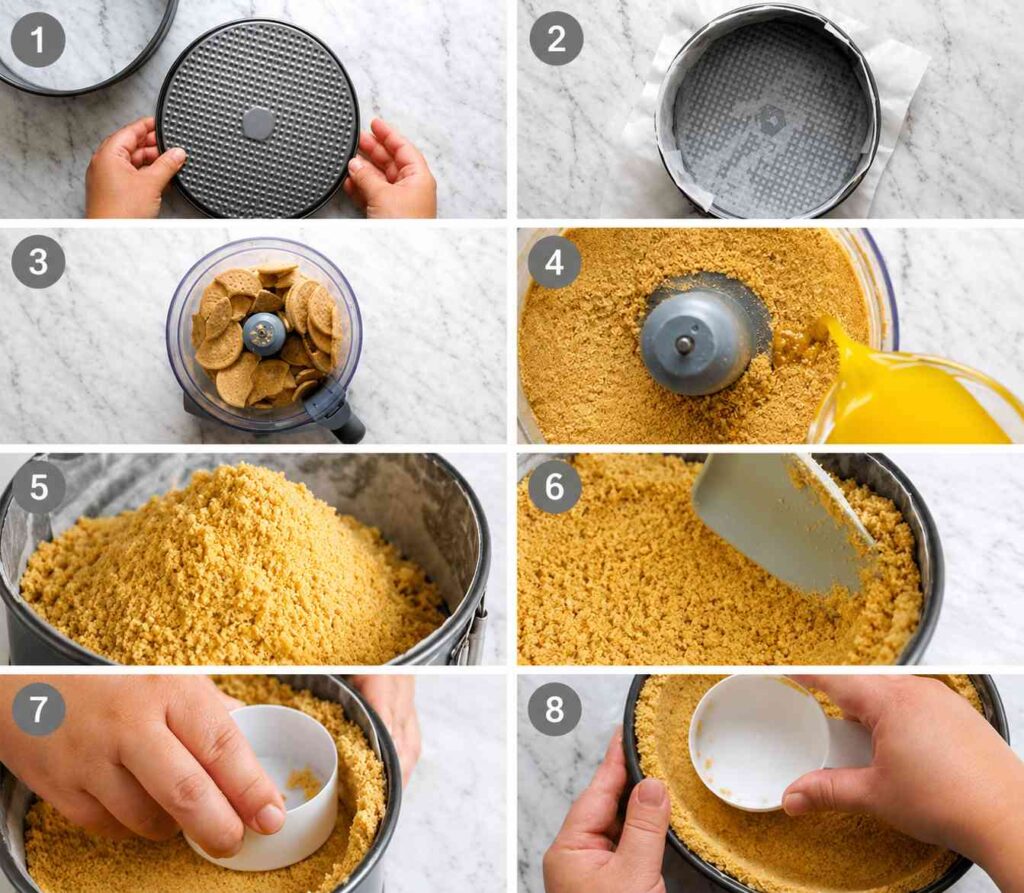 1

2

3

4

5

6

7

8