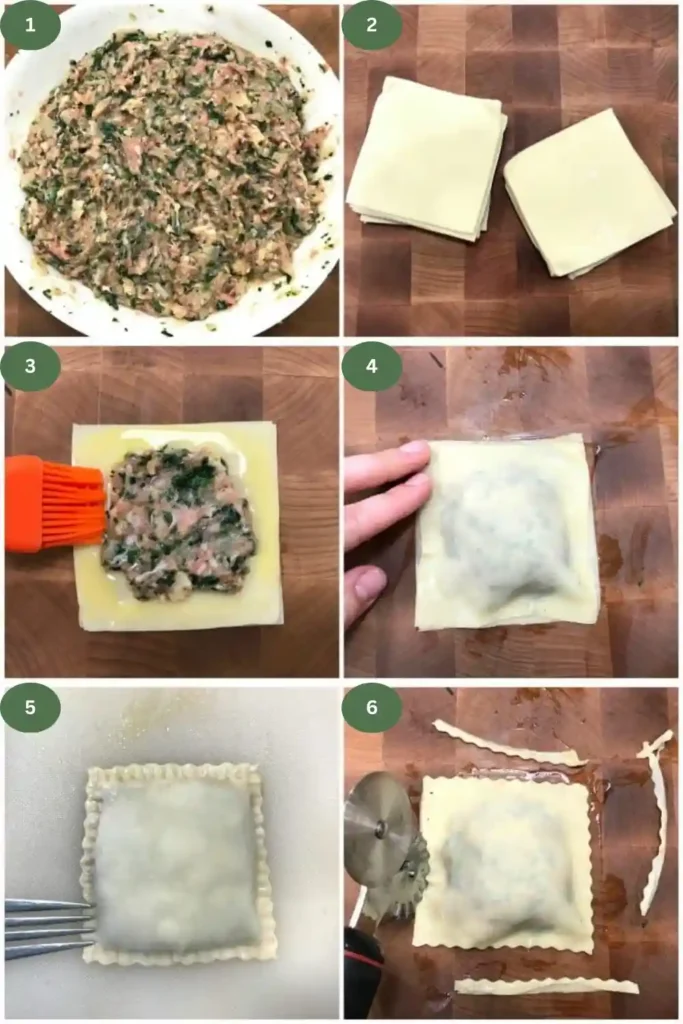 1

2

3

4

5

6